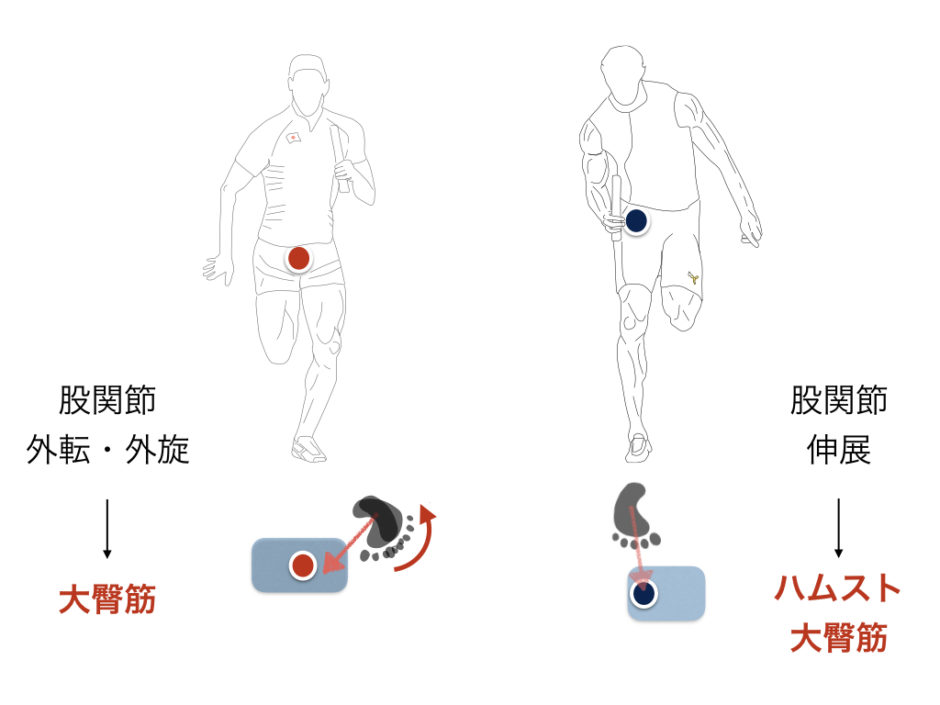 股関節
外転・外旋

↓

大臀筋

股関節
伸展

↓

ハムスト
大臀筋