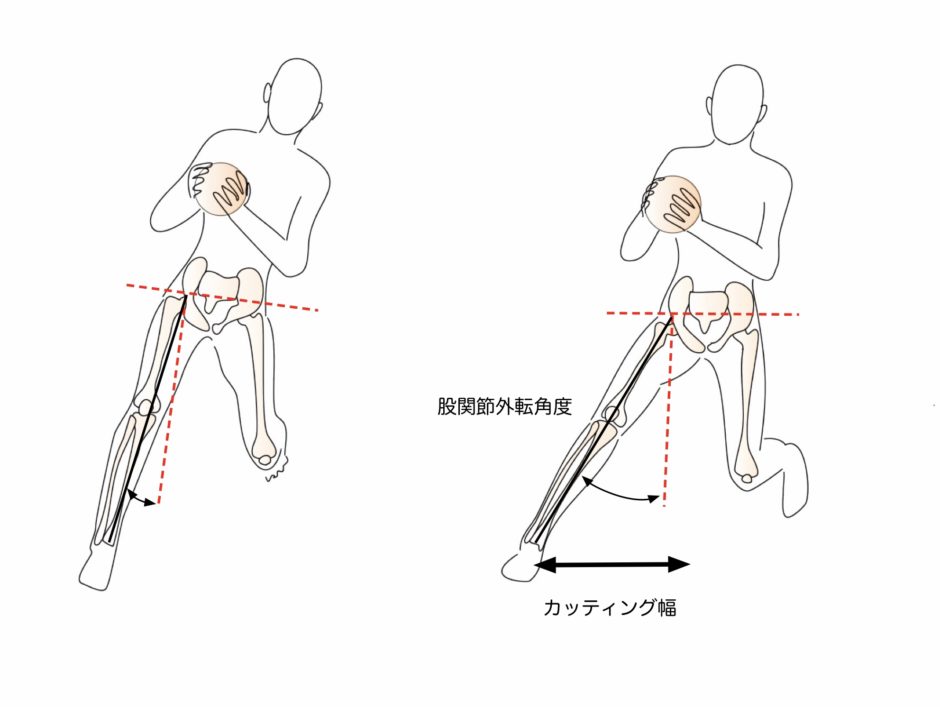 股関節外転角度

カッティング幅