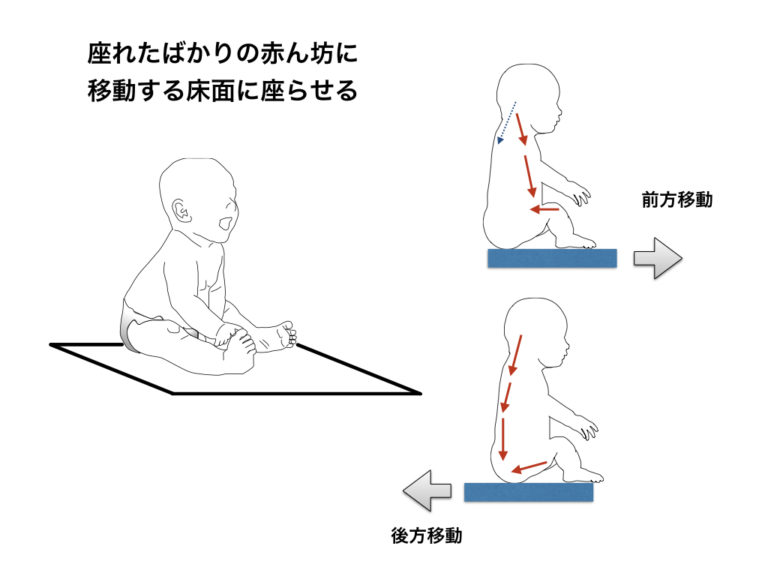 座れたばかりの赤ん坊に
移動する床面に座らせる

前方移動

後方移動