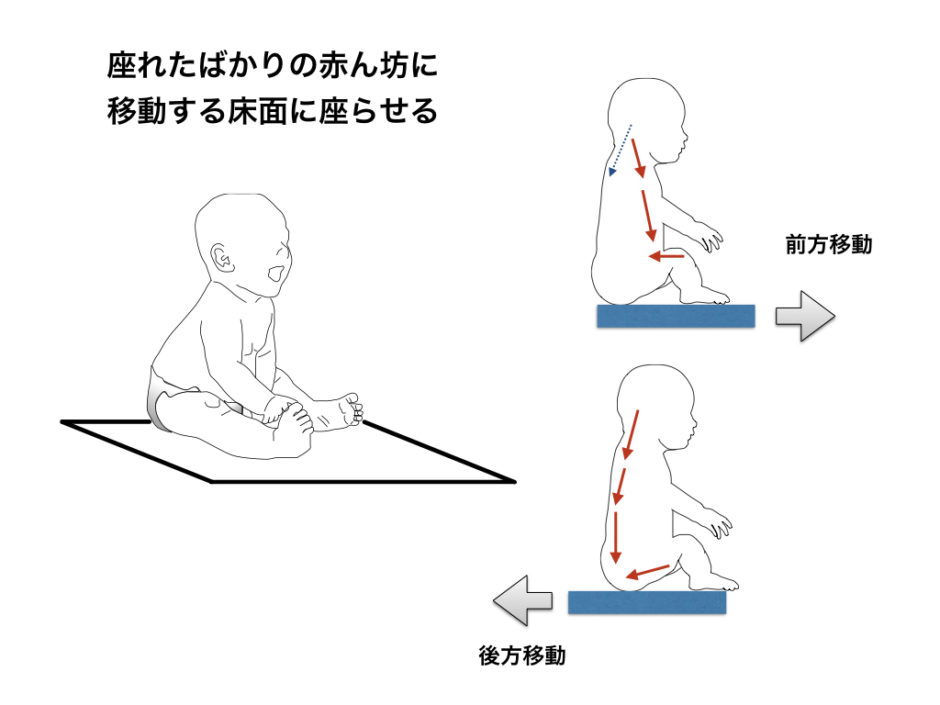 座れたばかりの赤ん坊に
移動する床面に座らせる

前方移動

後方移動